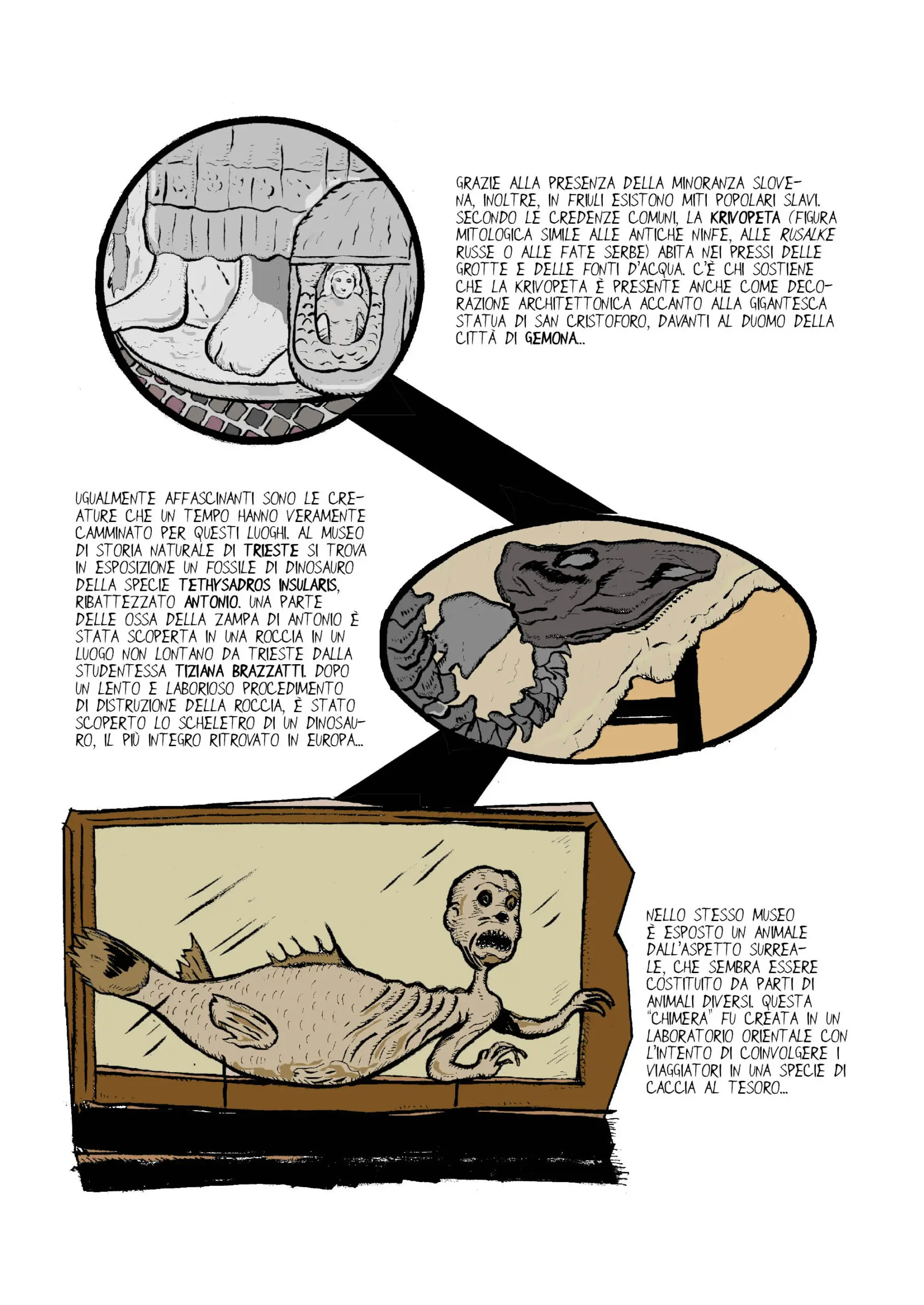 GRAZIE ALLA PRESENZA DELLA MINORANZA SLOVENA, INOLTRE, IN FRIULI ESISTONO MITI POPOLARI SLAVI. SECONDO LE CREDENZE COMUNI, LA KRIVOPETA (FIGURA MITOLOGICA SIMILE ALLE ANTICHE NINFE, ALLE RUSALKE RUSSE O ALLE FATE SERBE) ABITA NEI PRESSI DELLE GROTTE E DELLE FONTI D'ACQUA. C'È CHI SOSTIENE CHE LA KRIVOPETA È PRESENTE ANCHE COME DECORAZIONE ARCHITETTONICA ACCANTO ALLA GIGANTESCA STATUA DI SAN CRISTOFORO, DAVANTI AL DUOMO DELLA CITTÀ DI GEMONA...

UGUALMENTE AFFASCINANTI SONO LE CREATURE CHE UN TEMPO HANNO VERAMENTE CAMMINATO PER QUESTI LUOGHI. AL MUSEO DI STORIA NATURALE DI TRIESTE SI TROVA IN ESPOSIZIONE UN FOSSILE DI DINOSAURO DELLA SPECIE TETHYSADROS INSULARIS, RIBATTEZZATO ANTONIO. UNA PARTE DELLE OSSA DELLA ZAMPA DI ANTONIO È STATA SCOPERTA IN UNA ROCCIA IN UN LUOGO NON LONTANO DA TRIESTE DALLA STUDENTESSA TIZIANA BRAZZATTI. DOPO UN LENTO E LABORIOSO PROCEDIMENTO DI DISTRUZIONE DELLA ROCCIA, È STATO SCOPERTO LO SCHELETRO DI UN DINOSAURO, IL PIÙ INTEGRO RITROVATO IN EUROPA...

NELLO STESSO MUSEO È ESPOSTO UN ANIMALE DALL'ASPETTO SURREALE, CHE SEMBRA ESSERE COSTITUITO DA PARTI DI ANIMALI DIVERSI. QUESTA "CHIMERA" FU CREATA IN UN LABORATORIO ORIENTALE CON L'INTENTO DI COINVOLGERE I VIAGGIATORI IN UNA SPECIE DI CACCIA AL TESORO...