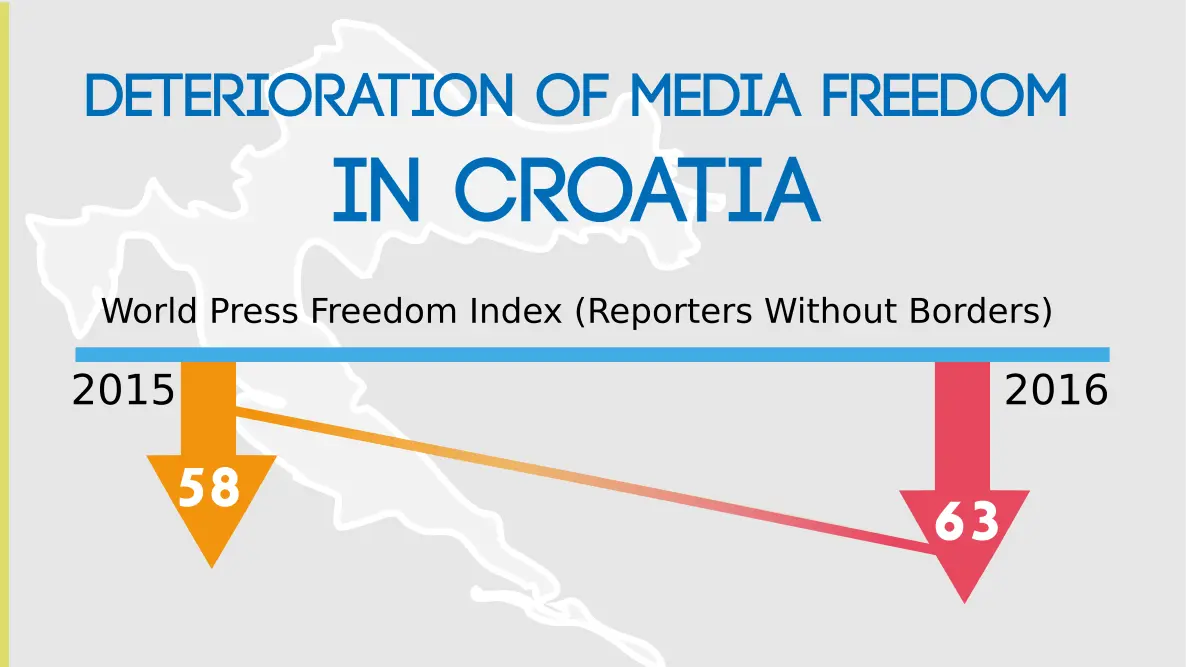 DETERIORATION OF MEDIA FREEDOM
IN CROATIA

World Press Freedom Index (Reporters Without Borders)

2015

2016

58

63